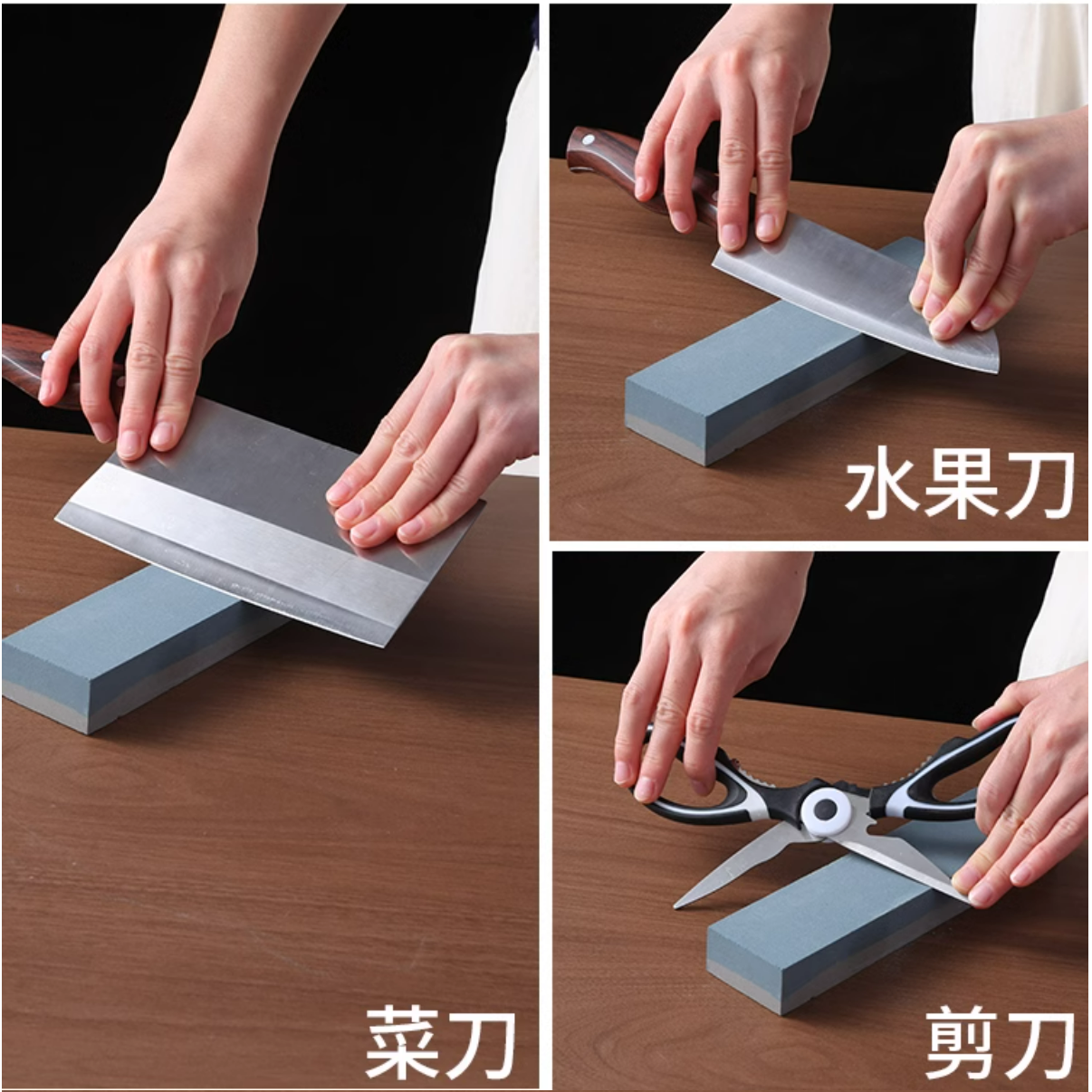 菜刀

水果刀

剪刀